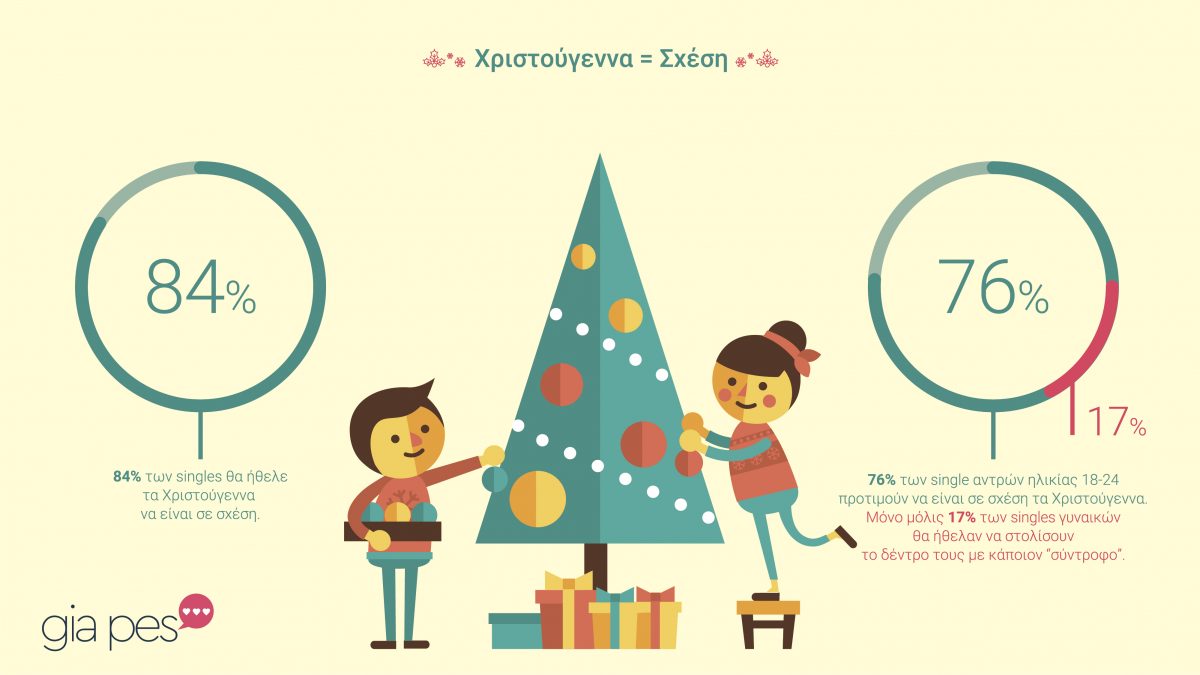 Χριστούγεννα = Σχέση

84%

84% των singles θα ήθελε τα Χριστούγεννα να είναι σε σχέση.

76%

17%

76% των single αντρών ηλικίας 18-24 προτιμούν να είναι σε σχέση τα Χριστούγεννα.
Μόνο μόλις 17% των singles γυναικών θα ήθελαν να στολίσουν το δέντρο τους με κάποιον "σύντροφο".

gia pes