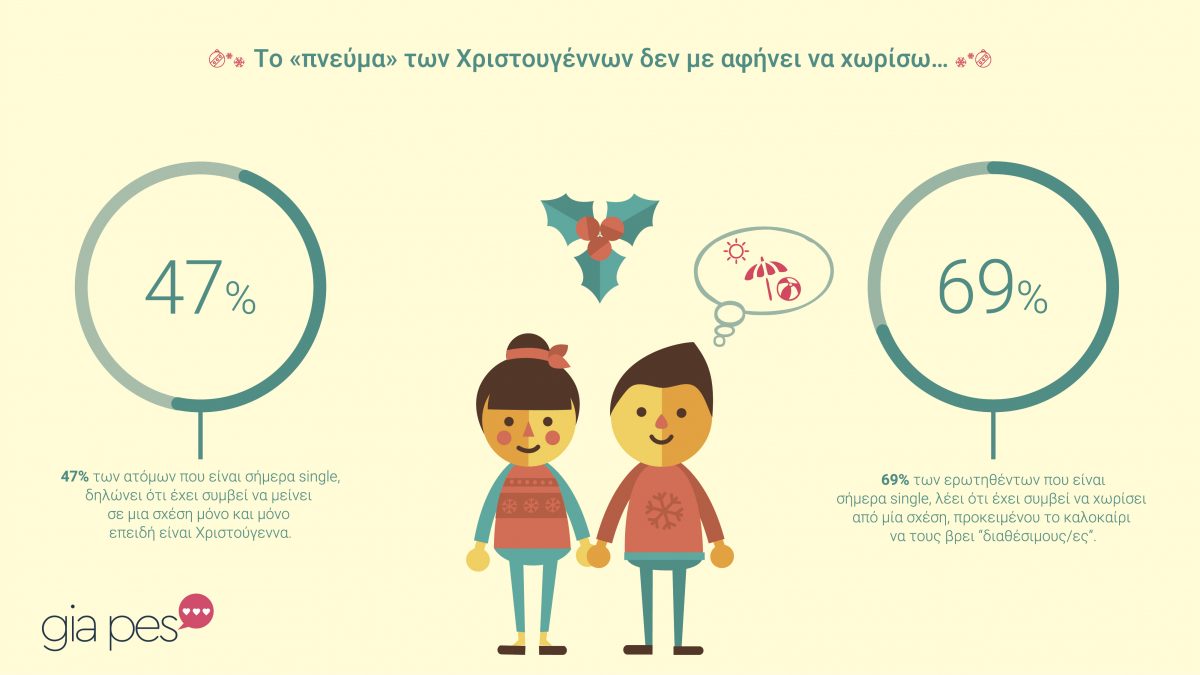 Το «πνεύμα» των Χριστουγέννων δεν με αφήνει να χωρίσω…

47%

47% των ατόμων που είναι σήμερα single, δηλώνει ότι έχει συμβεί να μείνει σε μια σχέση μόνο και μόνο επειδή είναι Χριστούγεννα.

69%

69% των ερωτηθέντων που είναι σήμερα single, λέει ότι έχει συμβεί να χωρίσει από μία σχέση, προκειμένου το καλοκαίρι να τους βρει "διαθέσιμους/ες".

gia pes