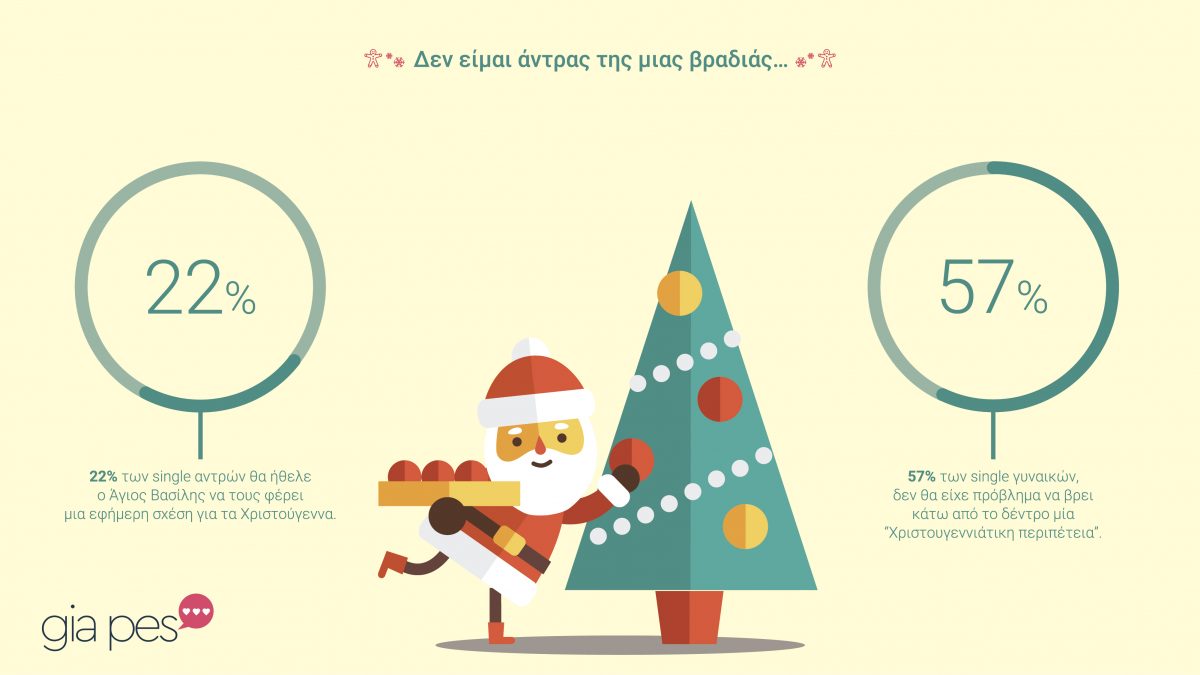 Δεν είμαι άντρας της μιας βραδιάς...

22%

22% των single αντρών θα ήθελε ο Άγιος Βασίλης να τους φέρει μια εφήμερη σχέση για τα Χριστούγεννα.

57%

57% των single γυναικών, δεν θα είχε πρόβλημα να βρει κάτω από το δέντρο μία "Χριστουγεννιάτικη περιπέτεια".

gia pes