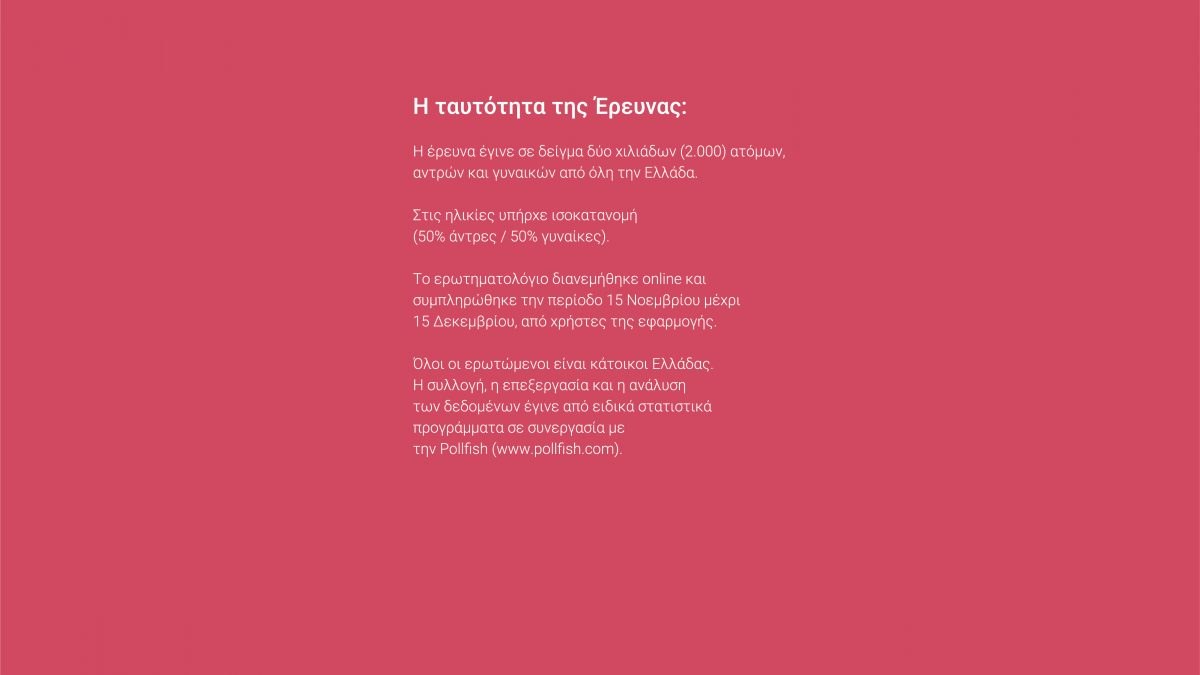 Η ταυτότητα της Έρευνας:

Η έρευνα έγινε σε δείγμα δύο χιλιάδων (2.000) ατόμων, αντρών και γυναικών από όλη την Ελλάδα.

Στις ηλικίες υπήρχε ισοκατανομή (50% άντρες / 50% γυναίκες).

Το ερωτηματολόγιο διανεμήθηκε online και συμπληρώθηκε την περίοδο 15 Νοεμβρίου μέχρι 15 Δεκεμβρίου, από χρήστες της εφαρμογής.

Όλοι οι ερωτώμενοι είναι κάτοικοι Ελλάδας. Η συλλογή, η επεξεργασία και η ανάλυση των δεδομένων έγινε από ειδικά στατιστικά προγράμματα σε συνεργασία με την Pollfish (www.pollfish.com).