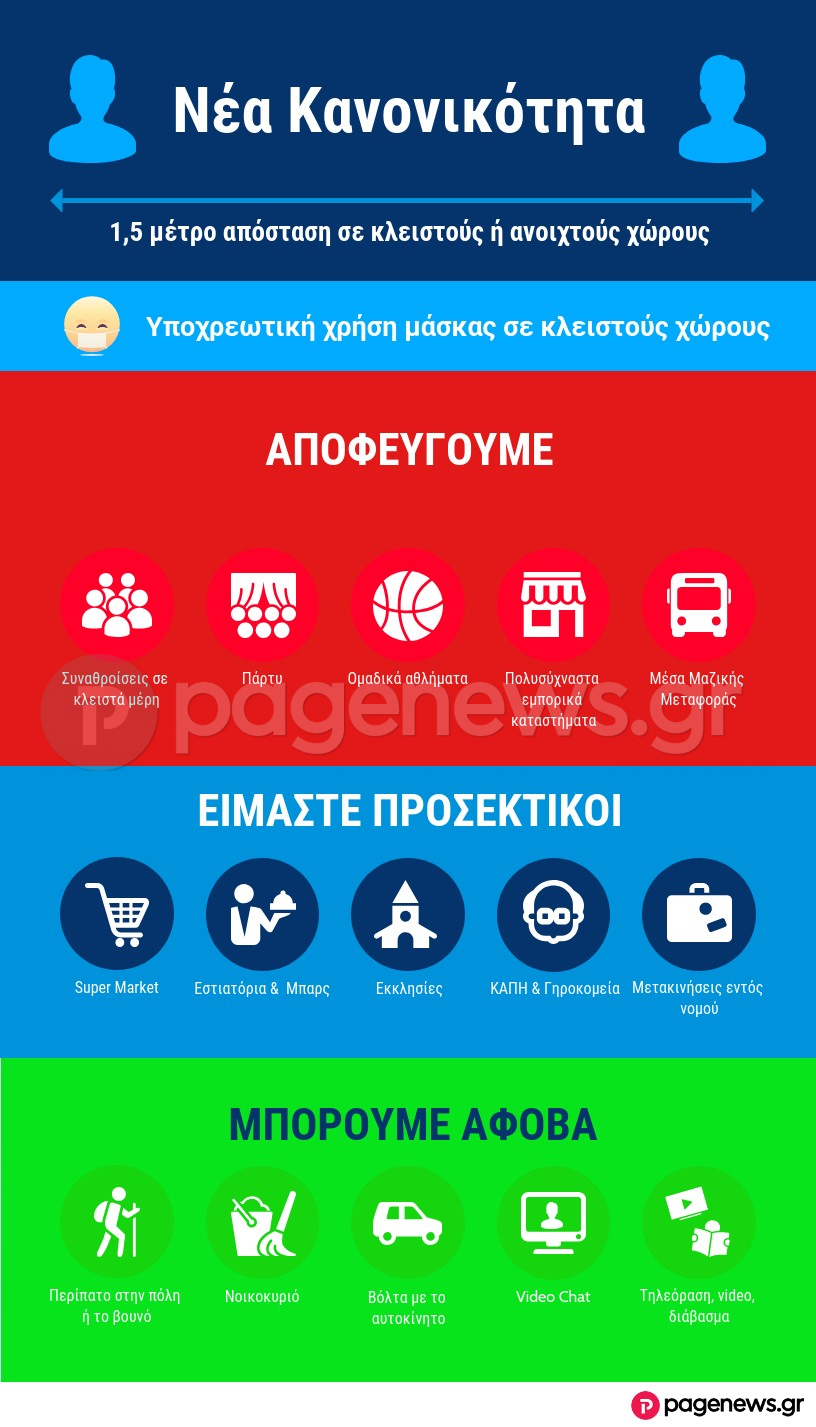 Νέα Κανονικότητα

1,5 μέτρο απόσταση σε κλειστούς ή ανοιχτούς χώρους

Υποχρεωτική χρήση μάσκας σε κλειστούς χώρους

ΑΠΟΦΕΥΓΟΥΜΕ

Συναθροίσεις σε κλειστά μέρη

Πάρτυ

Ομαδικά αθλήματα

Πολυσύχναστα εμπορικά καταστήματα

Μέσα Μαζικής Μεταφοράς

pagenews.gr

ΕΙΜΑΣΤΕ ΠΡΟΣΕΚΤΙΚΟΙ

Super Market

Εστιατόρια & Μπαρς

Εκκλησίες

ΚΑΠΗ & Γηροκομεία

Μετακινήσεις εντός νομού

ΜΠΟΡΟΥΜΕ ΑΦΟΒΑ

Περίπατο στην πόλη ή το βουνό

Νοικοκυριό

Βόλτα με το αυτοκίνητο

Video Chat

Τηλεόραση, video, διάβασμα

pagenews.gr