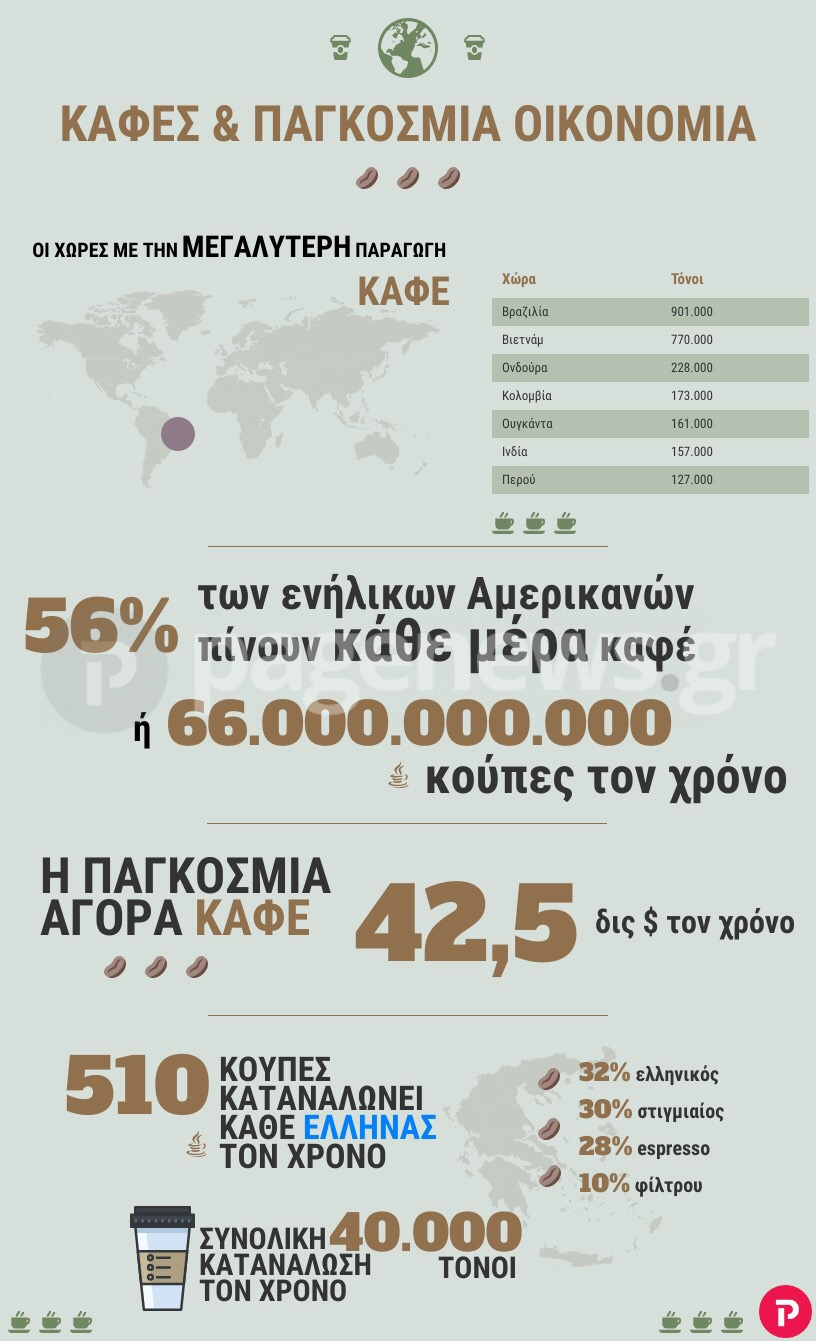 ΚΑΦΕΣ & ΠΑΓΚΟΣΜΙΑ ΟΙΚΟΝΟΜΙΑ

ΟΙ ΧΩΡΕΣ ΜΕ ΤΗΝ ΜΕΓΑΛΥΤΕΡΗ ΠΑΡΑΓΩΓΗ ΚΑΦΕ

| Χώρα | Τόνοι |
|---|---|
| Βραζιλία | 901.000 |
| Βιετνάμ | 770.000 |
| Ονδούρα | 228.000 |
| Κολομβία | 173.000 |
| Ουγκάντα | 161.000 |
| Ινδία | 157.000 |
| Περού | 127.000 |

56% των ενήλικων Αμερικανών πίνουν κάθε μέρα καφέ

ή 66.000.000.000 κούπες τον χρόνο

pagenews.gr

Η ΠΑΓΚΟΣΜΙΑ ΑΓΟΡΑ ΚΑΦΕ 42,5 δις $ τον χρόνο

510 ΚΟΥΠΕΣ ΚΑΤΑΝΑΛΩΝΕΙ ΚΑΘΕ ΕΛΛΗΝΑΣ ΤΟΝ ΧΡΟΝΟ

32% ελληνικός
30% στιγμιαίος
28% espresso
10% φίλτρου

ΣΥΝΟΛΙΚΗ ΚΑΤΑΝΑΛΩΣΗ ΤΟΝ ΧΡΟΝΟ 40.000 ΤΟΝΟΙ